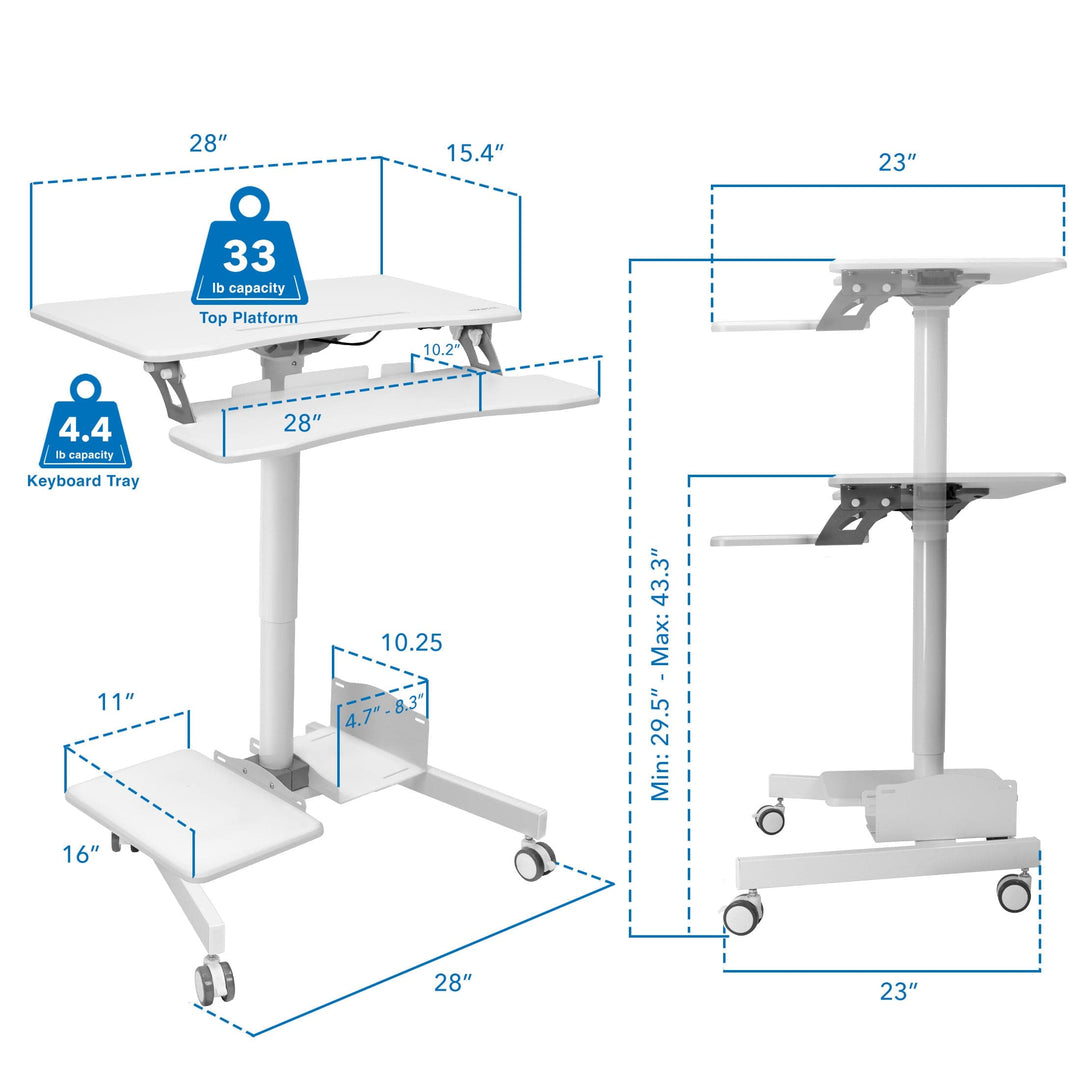 28″

15.4″

33
lb capacity
Top Platform

10.2″

28″

4.4
lb capacity
Keyboard Tray

10.25

4.7″ - 8.3″

11″

16″

28″

23″

Min: 29.5″ - Max: 43.3″

23″