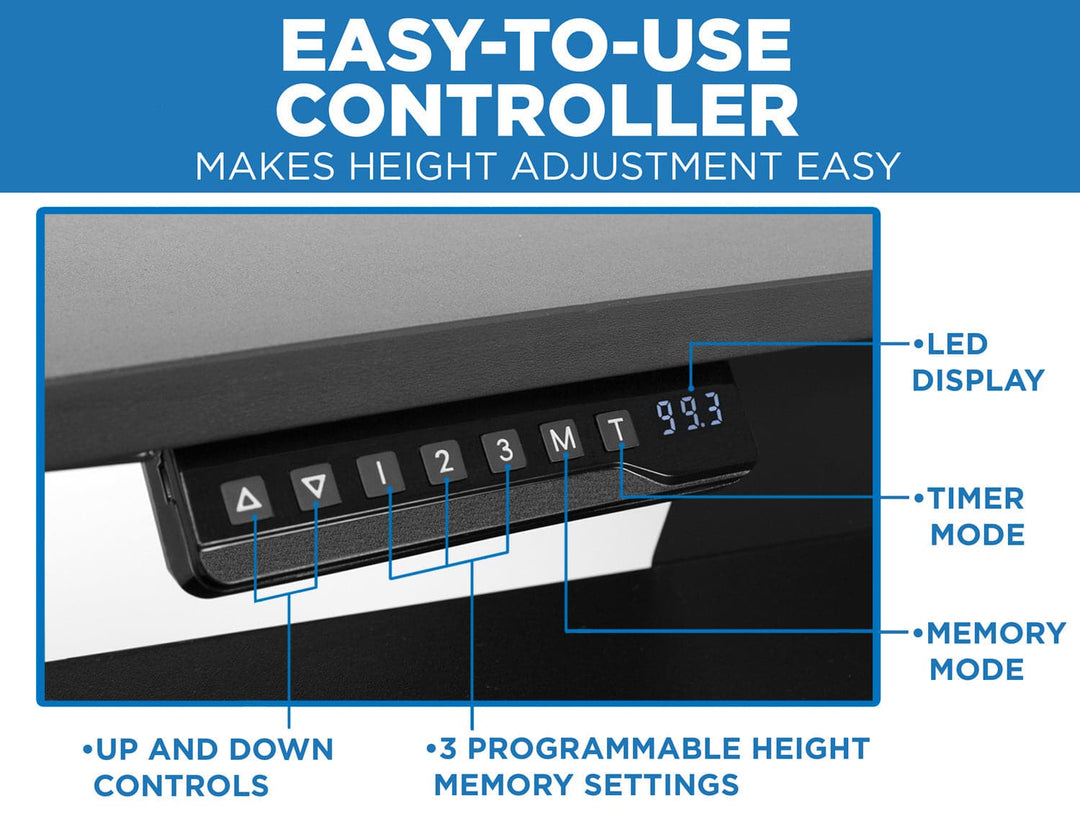 EASY-TO-USE CONTROLLER
MAKES HEIGHT ADJUSTMENT EASY

1 2 3 M T 99.3

•LED DISPLAY

•TIMER MODE

•MEMORY MODE

•UP AND DOWN CONTROLS

•3 PROGRAMMABLE HEIGHT MEMORY SETTINGS